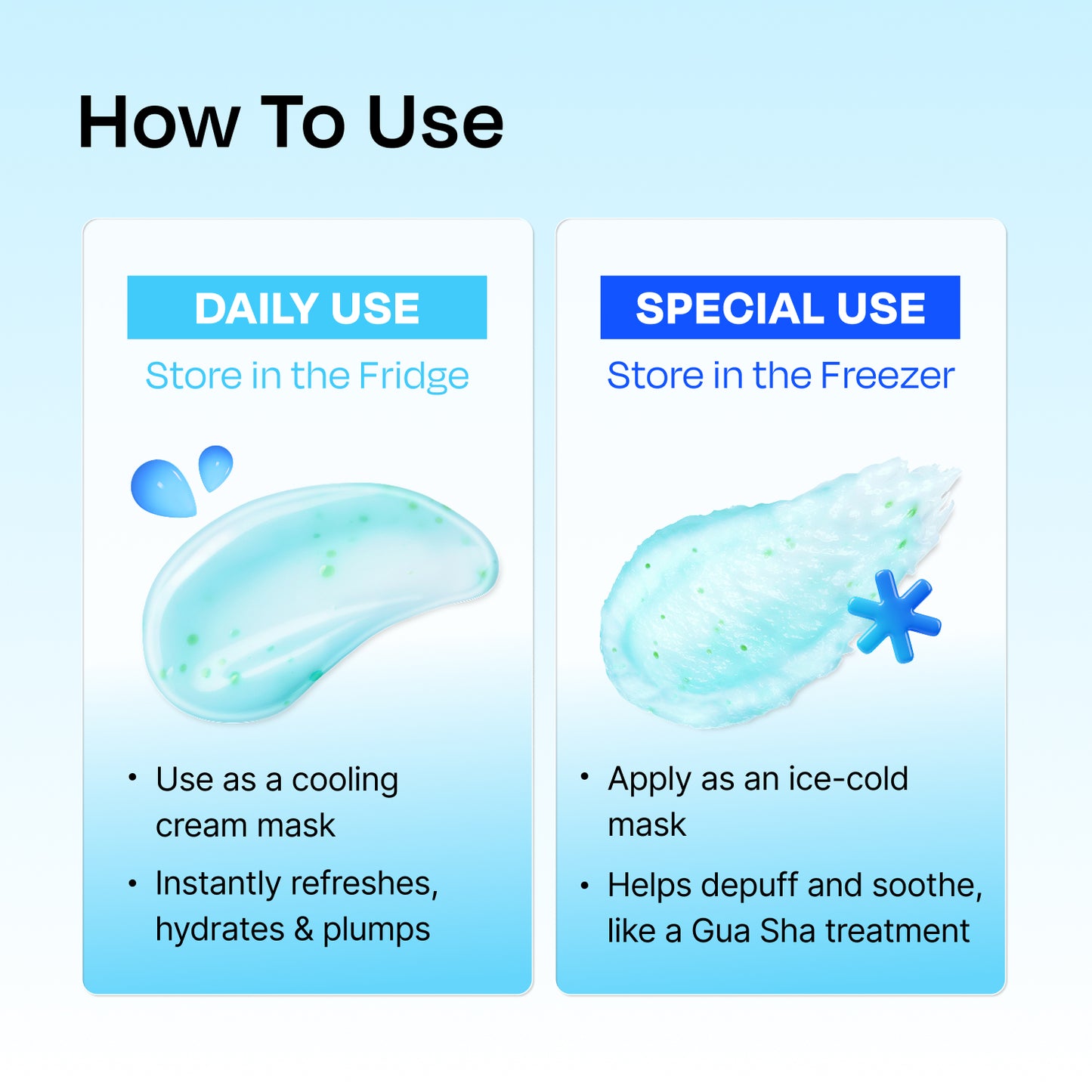 How To Use

DAILY USE

Store in the Fridge

• Use as a cooling cream mask
• Instantly refreshes, hydrates & plumps

SPECIAL USE

Store in the Freezer

• Apply as an ice-cold mask
• Helps depuff and soothe, like a Gua Sha treatment