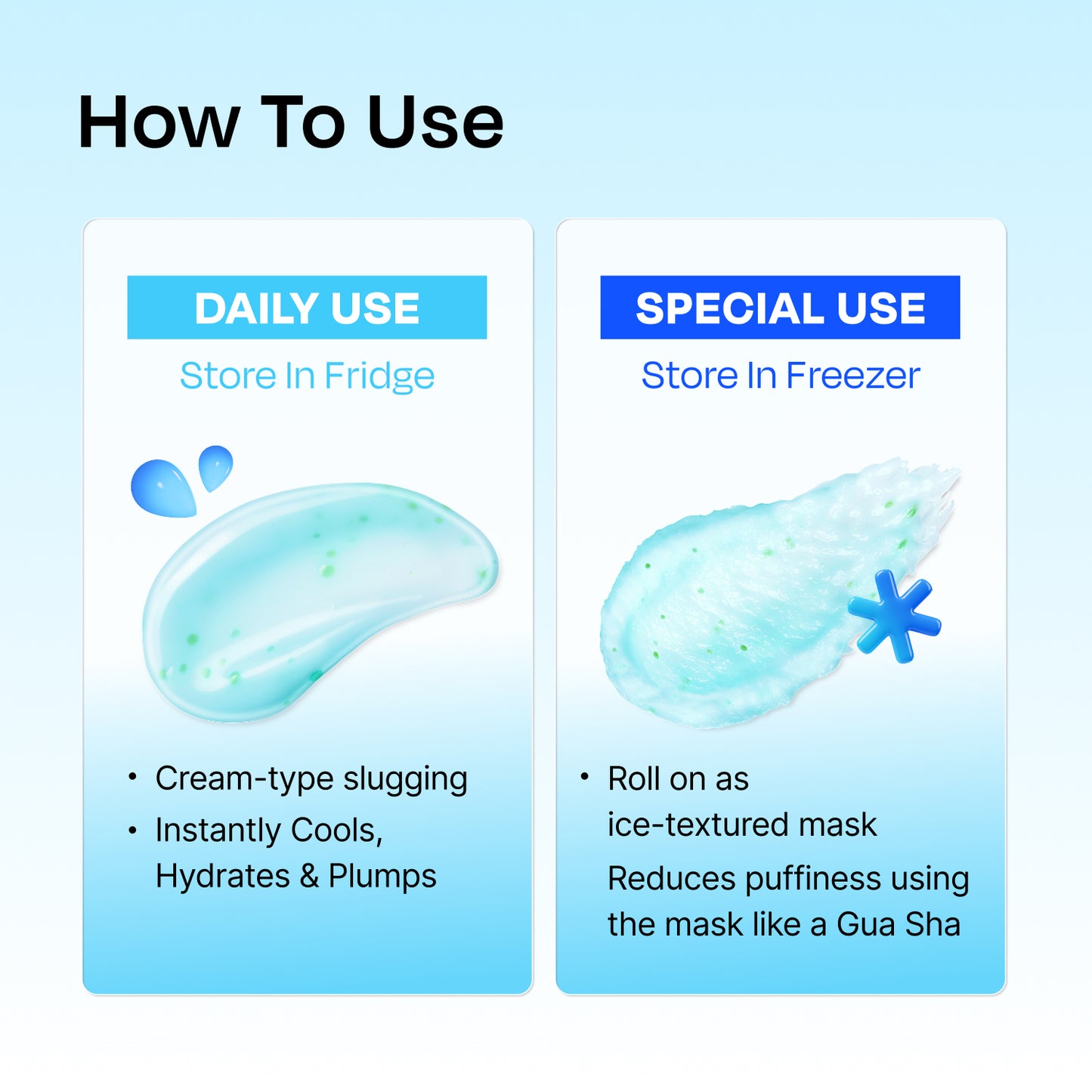 How To Use

DAILY USE
Store In Fridge

• Cream-type slugging
• Instantly Cools, Hydrates & Plumps

SPECIAL USE
Store In Freezer

• Roll on as ice-textured mask
Reduces puffiness using the mask like a Gua Sha