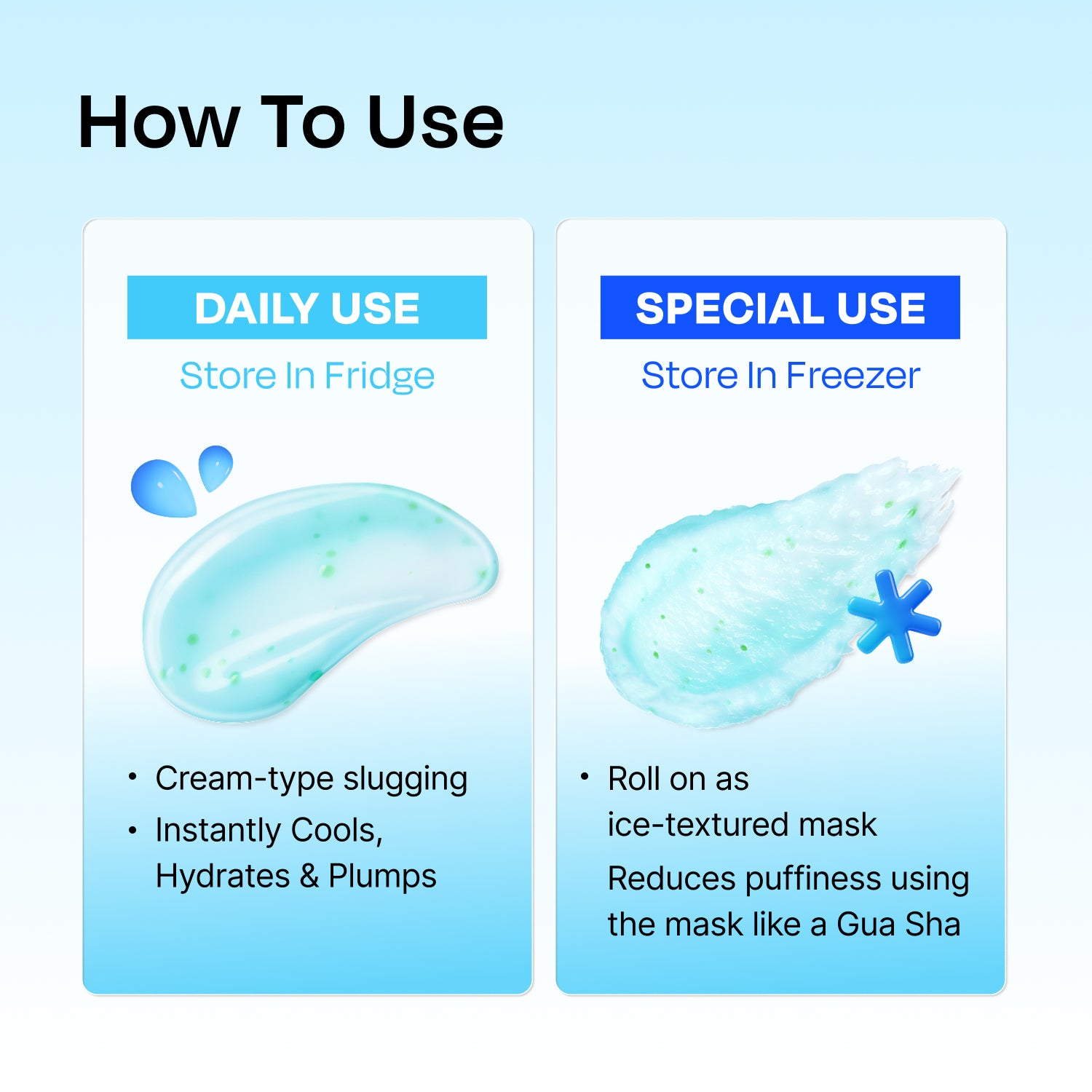 How To Use

DAILY USE

Store In Fridge

• Cream-type slugging
• Instantly Cools, Hydrates & Plumps

SPECIAL USE

Store In Freezer

• Roll on as ice-textured mask

Reduces puffiness using the mask like a Gua Sha